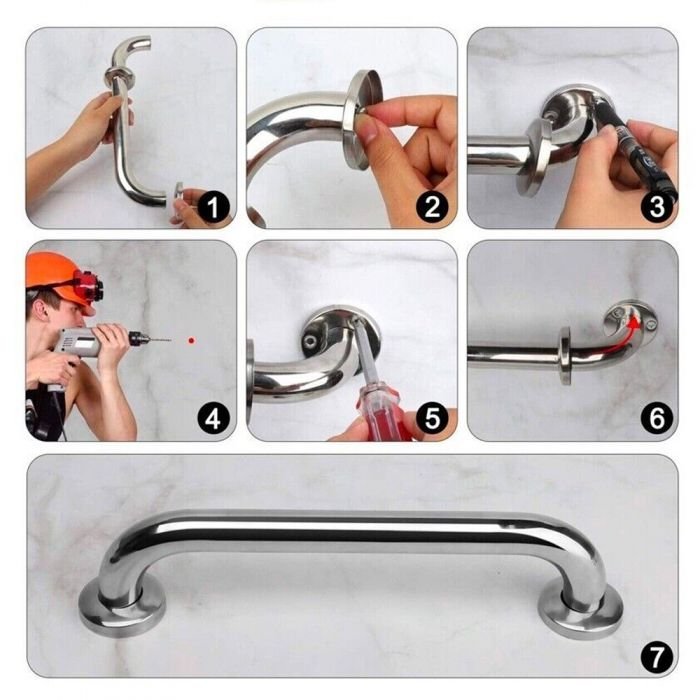 1
2
3
4
5
6
7